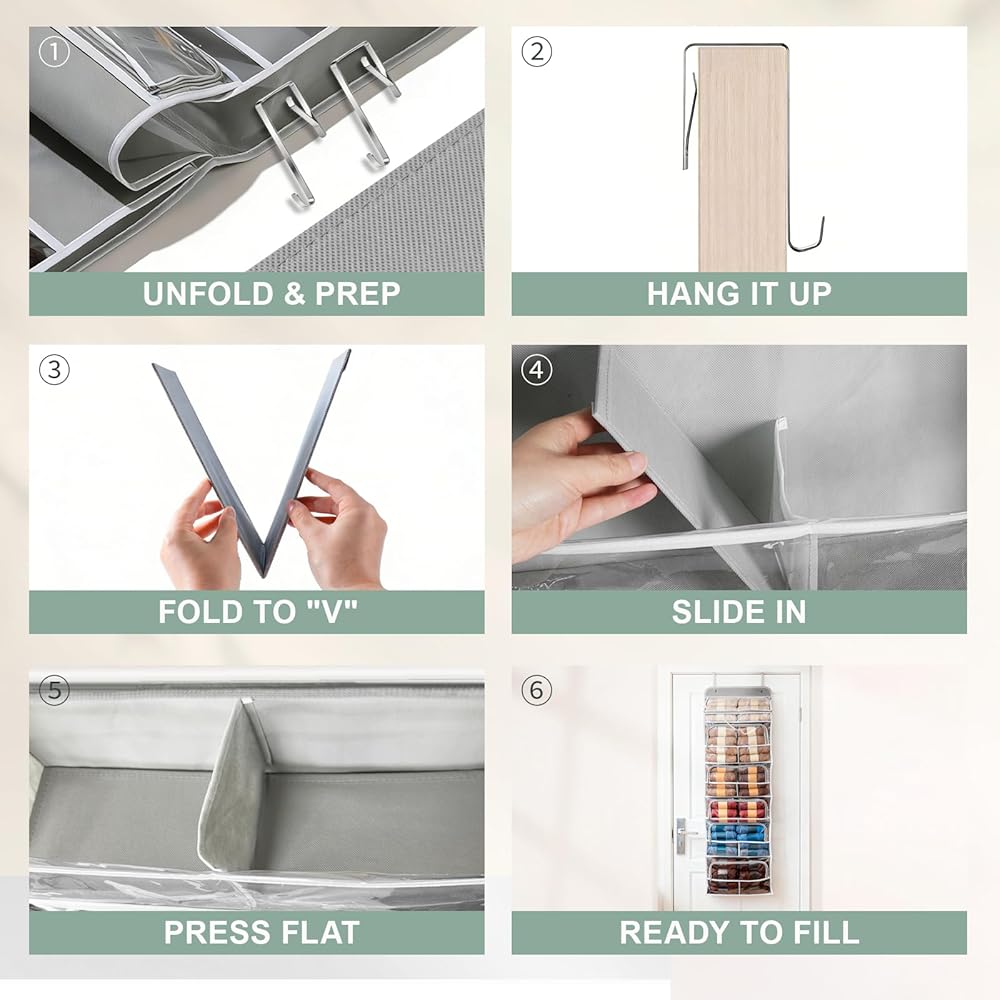 ①
UNFOLD & PREP

②
HANG IT UP

③
FOLD TO "V"

④
SLIDE IN

⑤
PRESS FLAT

⑥
READY TO FILL