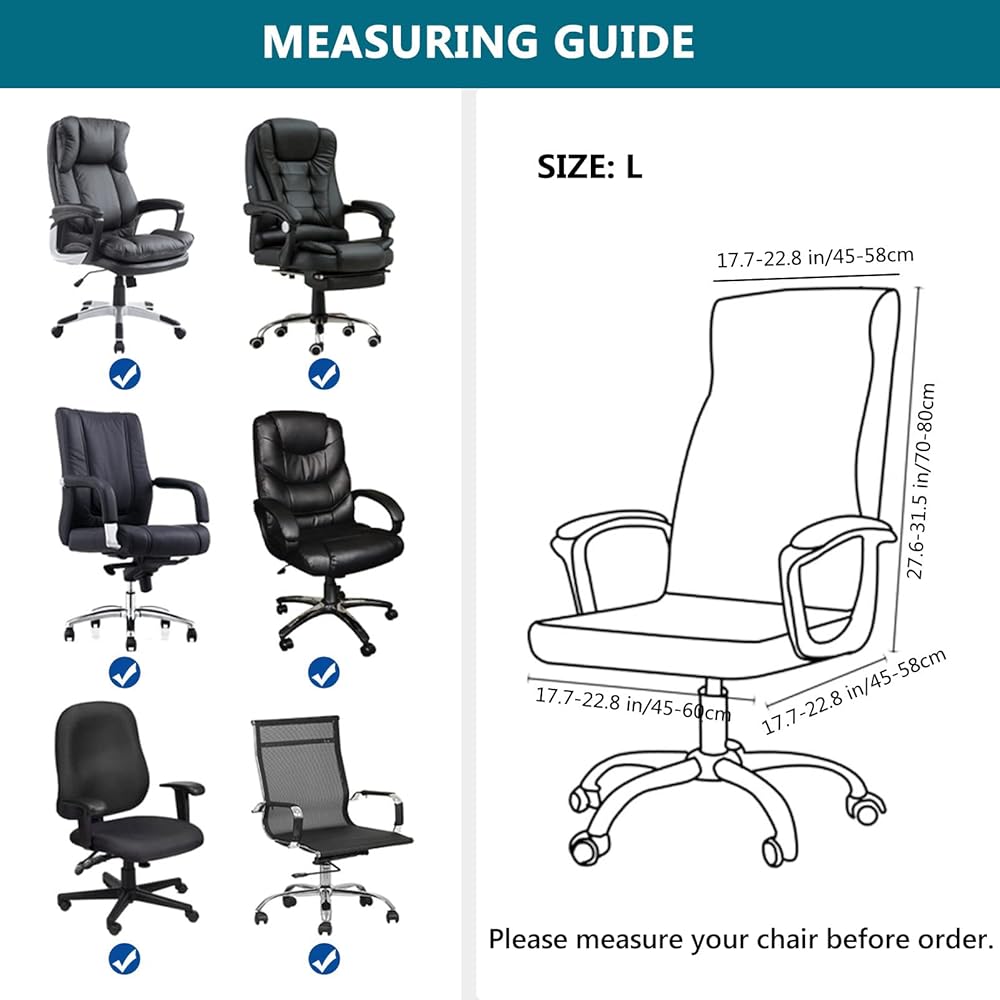 MEASURING GUIDE

SIZE: L

17.7-22.8 in/45-58cm

27.6-31.5 in/70-80cm

17.7-22.8 in/45-60cm

17.7-22.8 in/45-58cm

Please measure your chair before order.