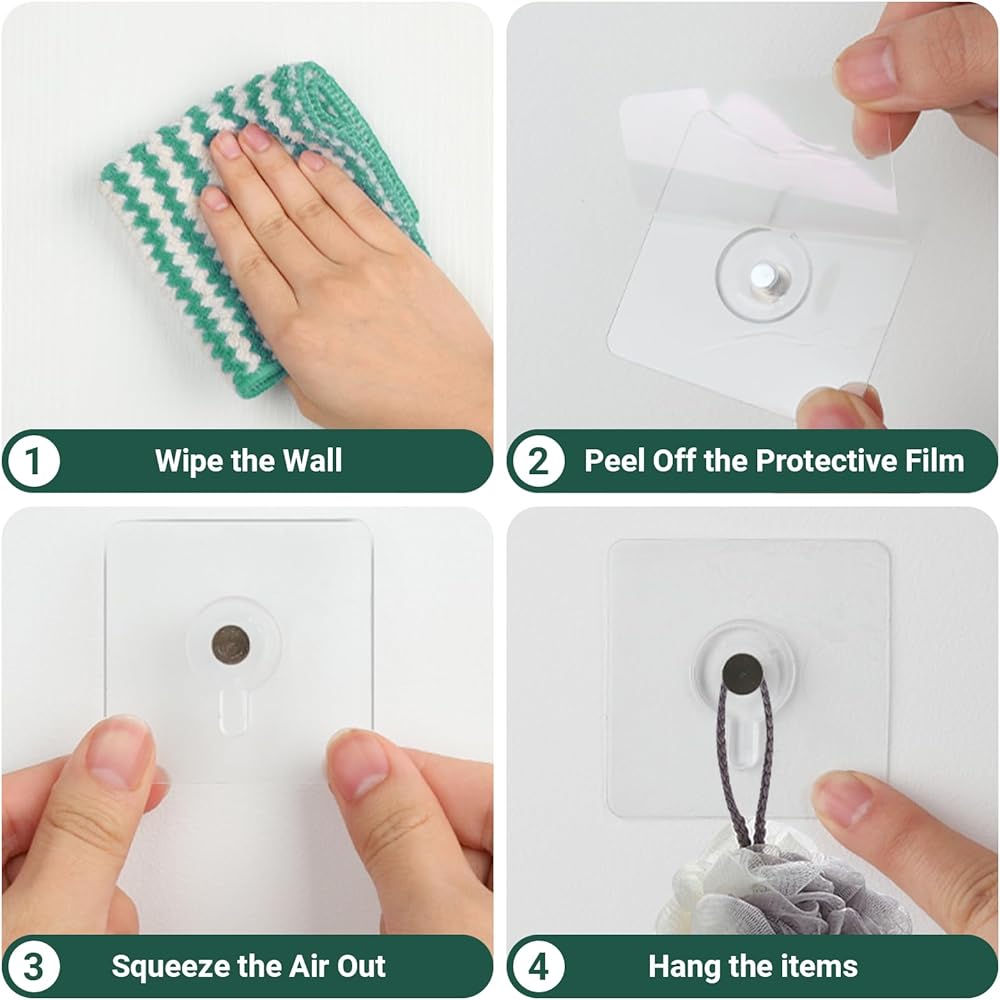 1 Wipe the Wall

2 Peel Off the Protective Film

3 Squeeze the Air Out

4 Hang the items