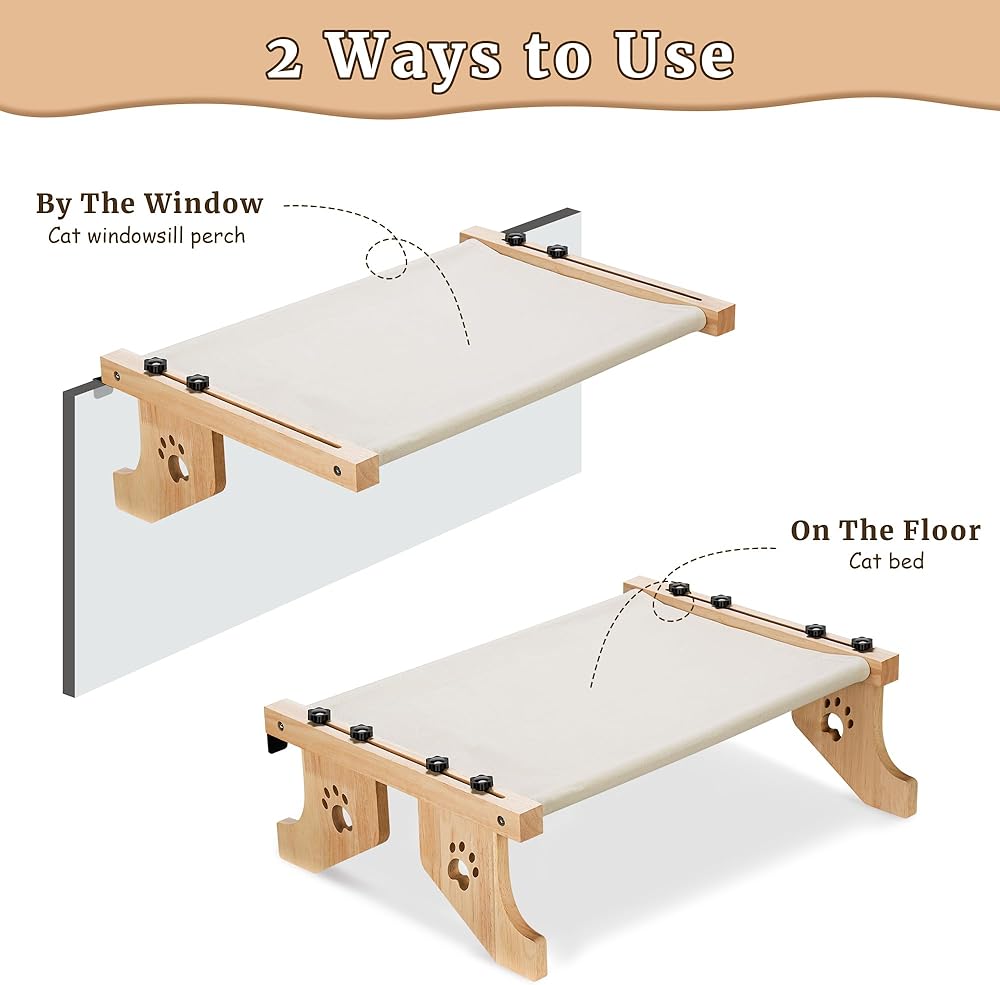 2 Ways to Use

By The Window
Cat windowsill perch

On The Floor
Cat bed