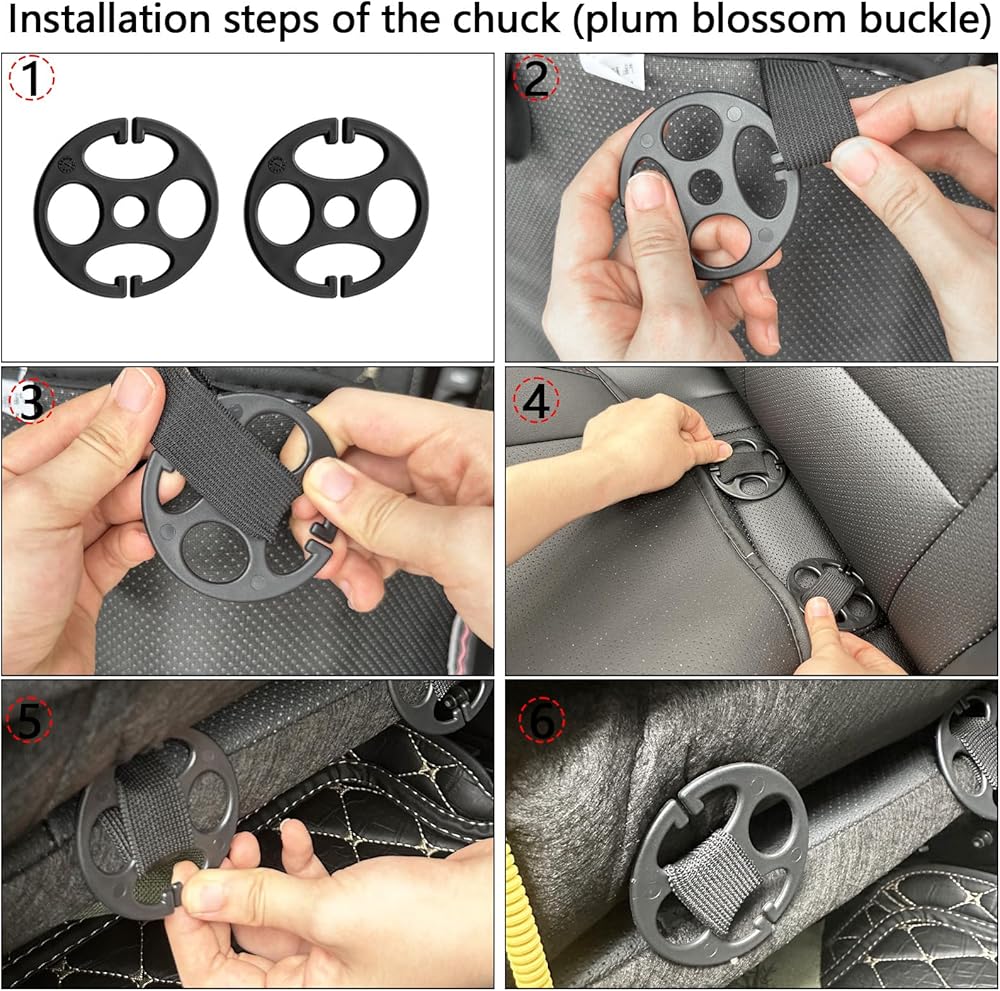 Installation steps of the chuck (plum blossom buckle)

1

2

3

4

5

6