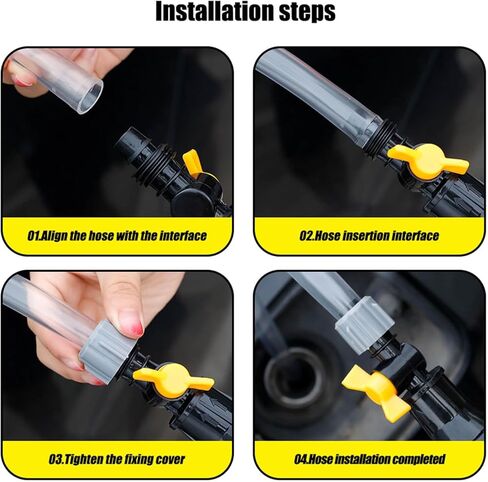 Installation steps

01.Align the hose with the interface

02.Hose insertion interface

03.Tighten the fixing cover

04.Hose installation completed