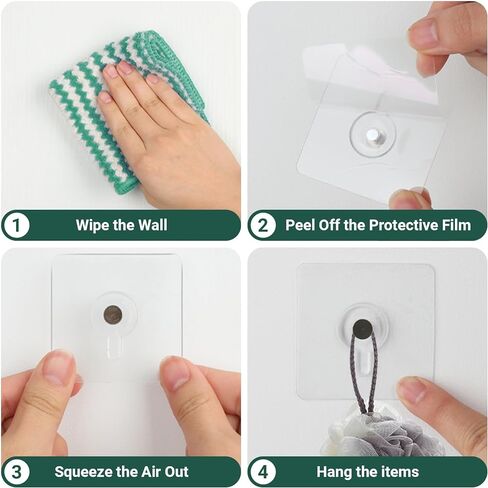 1 Wipe the Wall

2 Peel Off the Protective Film

3 Squeeze the Air Out

4 Hang the items