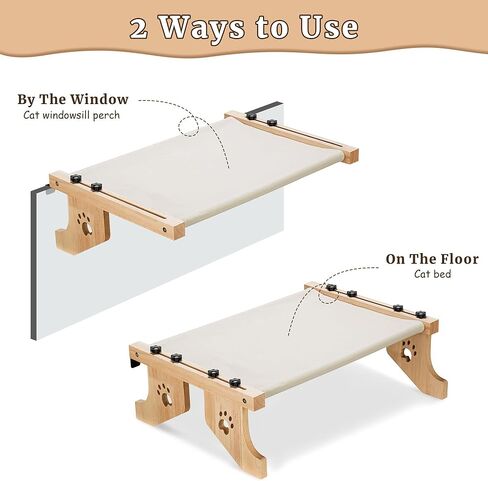 2 Ways to Use

By The Window
Cat windowsill perch

On The Floor
Cat bed