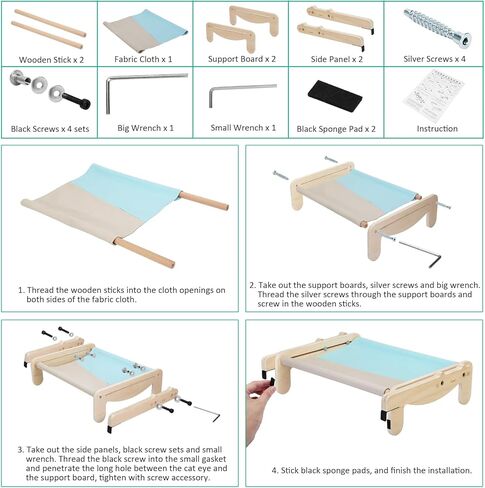 Wooden Stick x 2

Fabric Cloth x 1

Support Board x 2

Side Panel x 2

Silver Screws x 4

Black Screws x 4 sets

Big Wrench x 1

Small Wrench x 1

Black Sponge Pad x 2

Instruction

1. Thread the wooden sticks into the cloth openings on both sides of the fabric cloth.

2. Take out the support boards, silver screws and big wrench. Thread the silver screws through the support boards and screw in the wooden sticks.

3. Take out the side panels, black screw sets and small wrench. Thread the black screw into the small gasket and penetrate the long hole between the cat eye and the support board, tighten with screw accessory.

4. Stick black sponge pads, and finish the installation.