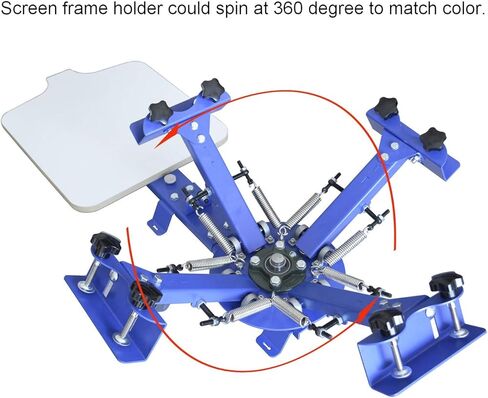 Screen frame holder could spin at 360 degree to match color.