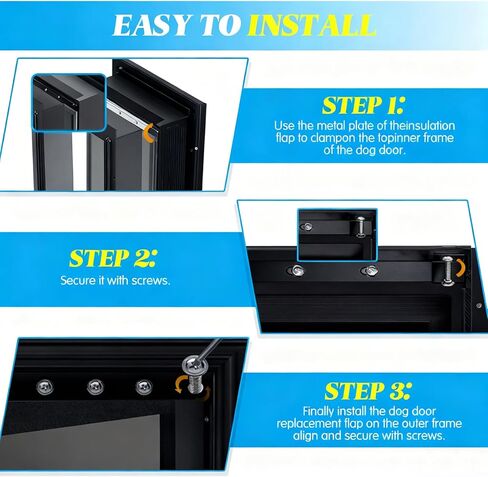 EASY TO INSTALL

STEP 1:
Use the metal plate of theinsulation flap to clampon the topinner frame of the dog door.

STEP 2:
Secure it with screws.

STEP 3:
Finally install the dog door replacement flap on the outer frame align and secure with screws.