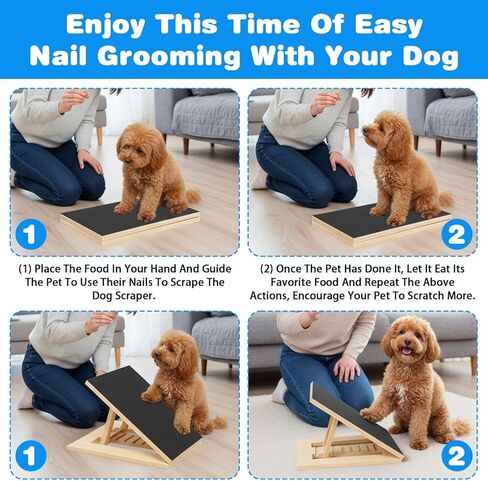 Enjoy This Time Of Easy Nail Grooming With Your Dog

1

2

(1) Place The Food In Your Hand And Guide The Pet To Use Their Nails To Scrape The Dog Scraper.

(2) Once The Pet Has Done It, Let It Eat Its Favorite Food And Repeat The Above Actions, Encourage Your Pet To Scratch More.

1

2