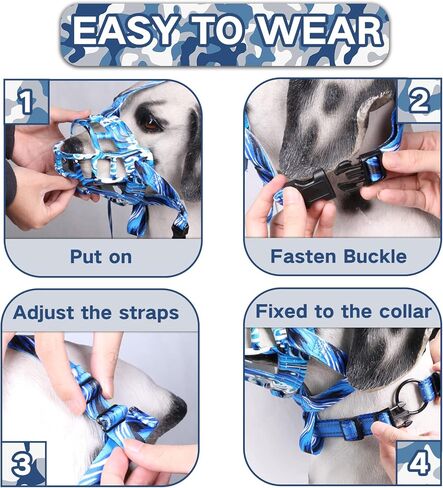 EASY TO WEAR

1

Put on

2

Fasten Buckle

Adjust the straps

3

Fixed to the collar

4