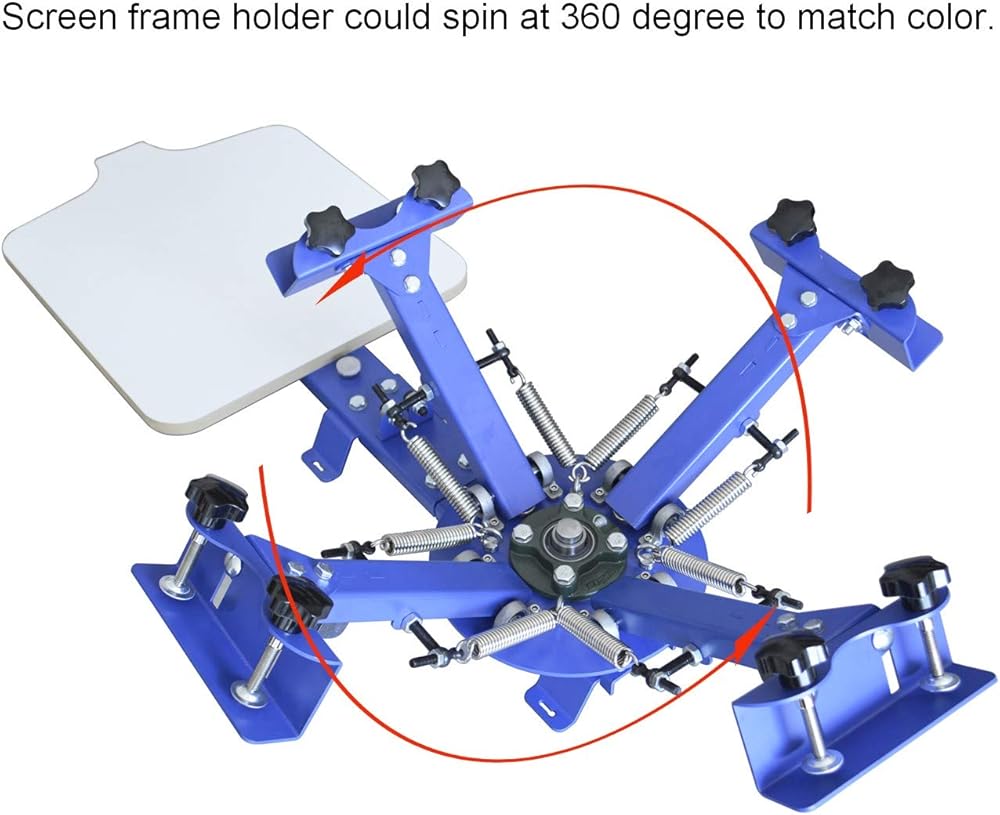 Screen frame holder could spin at 360 degree to match color.