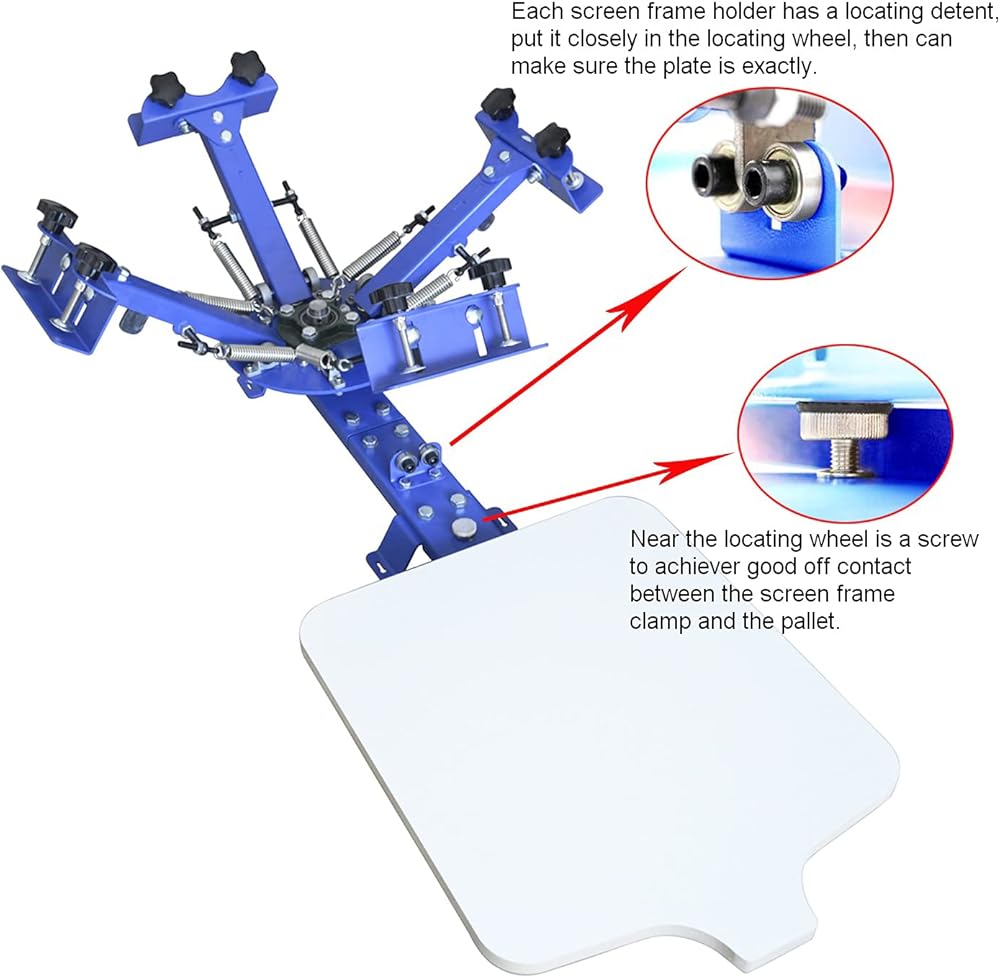 Each screen frame holder has a locating detent, put it closely in the locating wheel, then can make sure the plate is exactly.

Near the locating wheel is a screw to achiever good off contact between the screen frame clamp and the pallet.