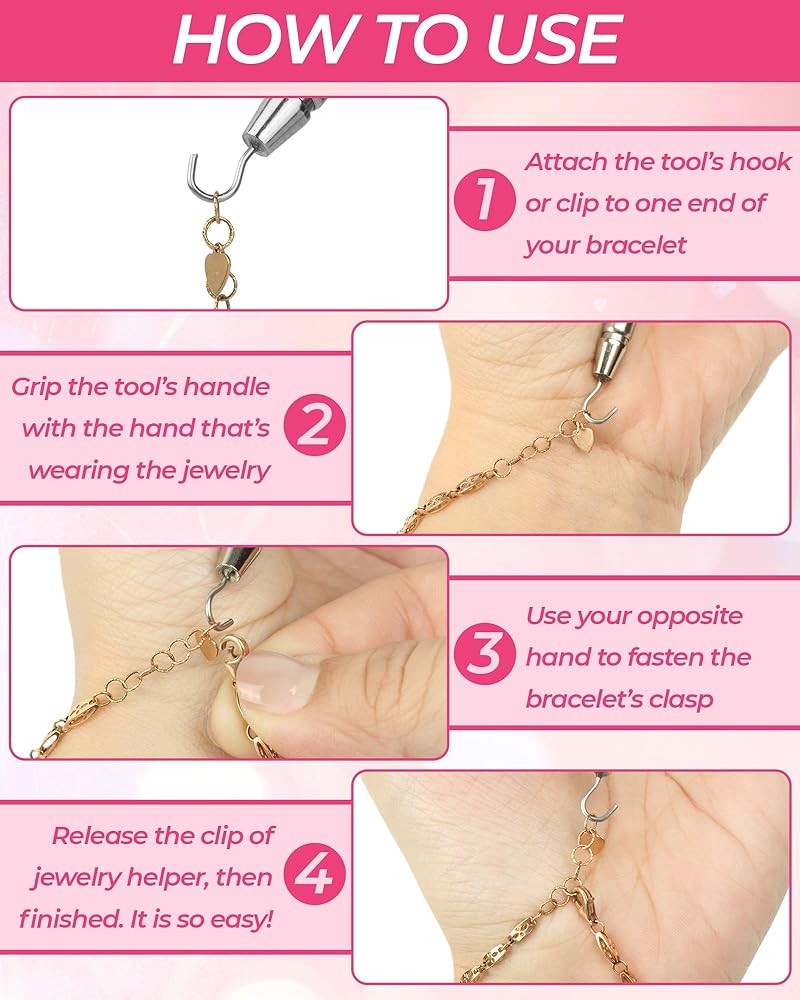 HOW TO USE

1 Attach the tool's hook or clip to one end of your bracelet

Grip the tool's handle with the hand that's wearing the jewelry 2

3 Use your opposite hand to fasten the bracelet's clasp

Release the clip of jewelry helper, then finished. It is so easy! 4