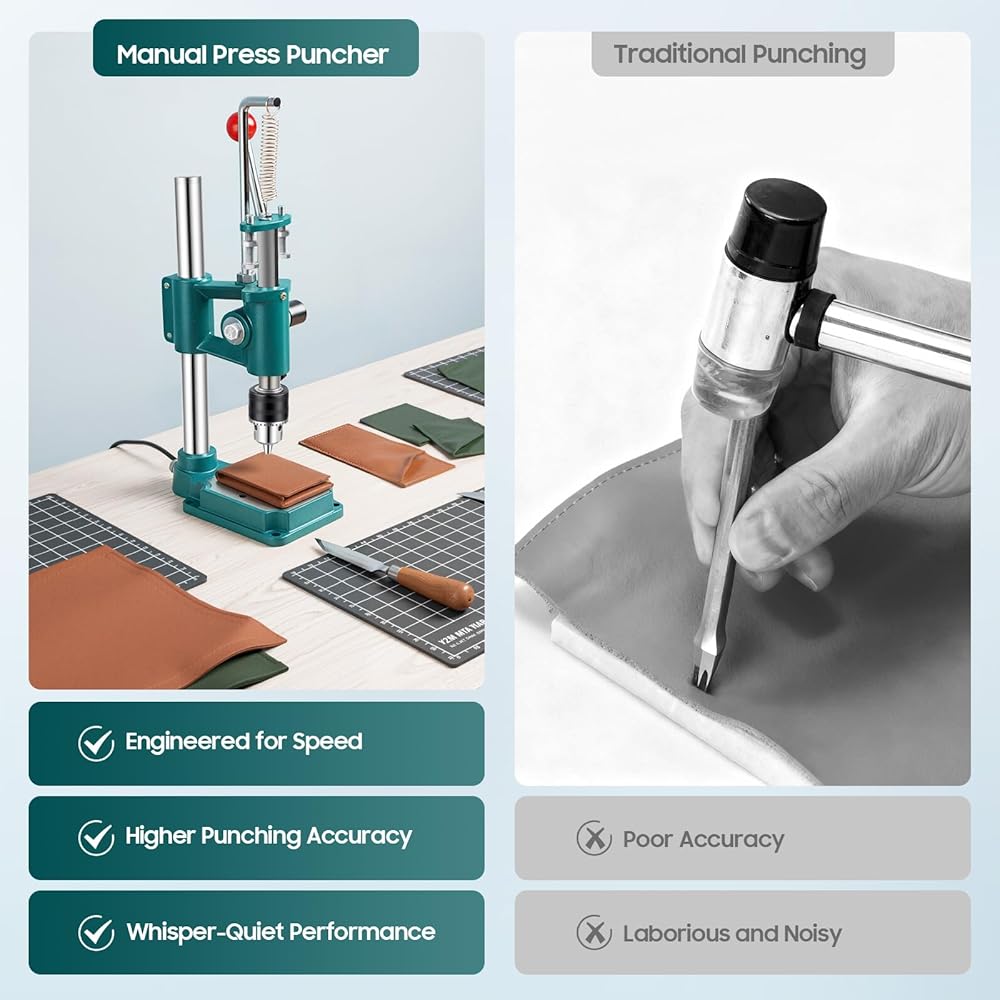 Manual Press Puncher

Engineered for Speed

Higher Punching Accuracy

Whisper-Quiet Performance

Traditional Punching

Poor Accuracy

Laborious and Noisy