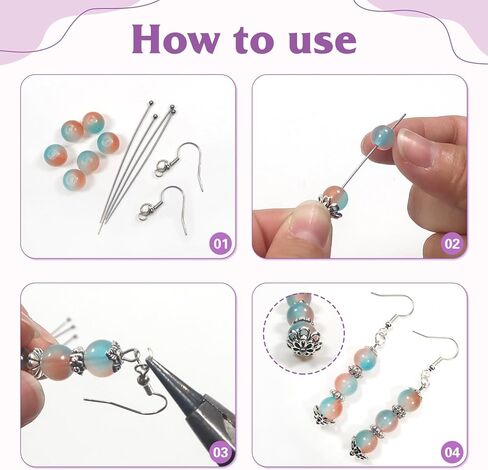 How to use

01

02

03

04