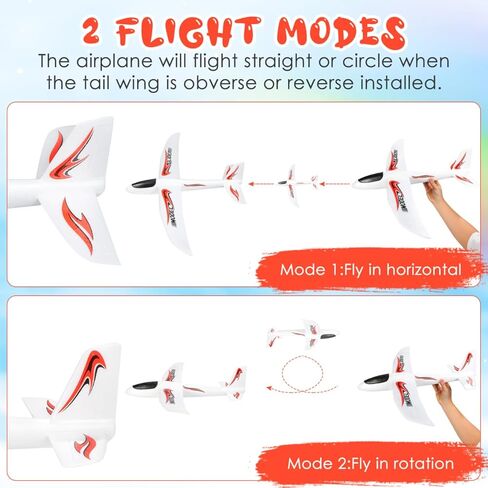 2 FLIGHT MODES
The airplane will flight straight or circle when the tail wing is obverse or reverse installed.

Mode 1:Fly in horizontal

Mode 2:Fly in rotation