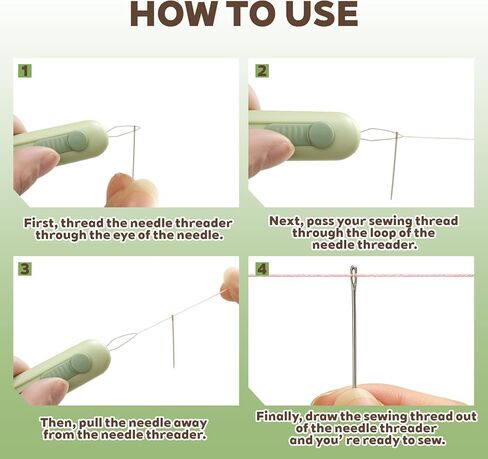 HOW TO USE

1

First, thread the needle threader through the eye of the needle.

2

Next, pass your sewing thread through the loop of the needle threader.

3

Then, pull the needle away from the needle threader.

4

Finally, draw the sewing thread out of the needle threader and you’ re ready to sew.