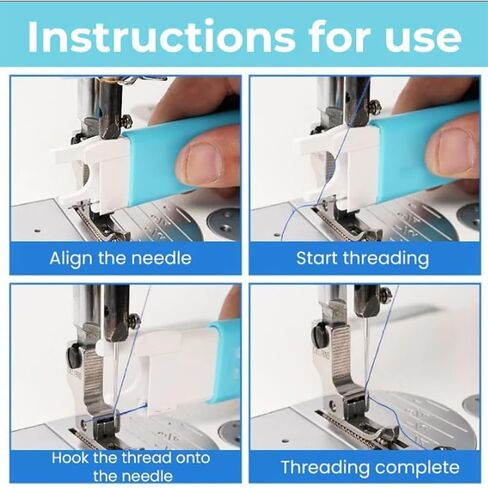 Instructions for use

Align the needle

Start threading

Hook the thread onto the needle

Threading complete