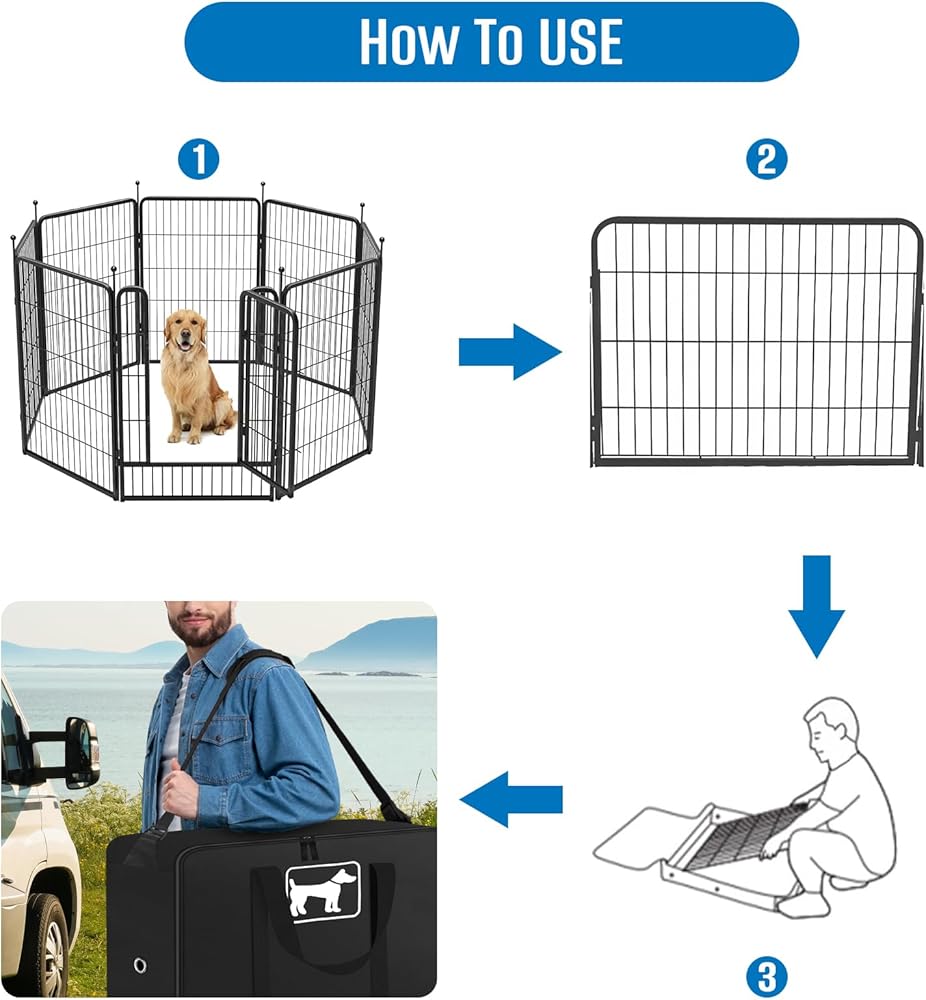 How To USE

1

2

3