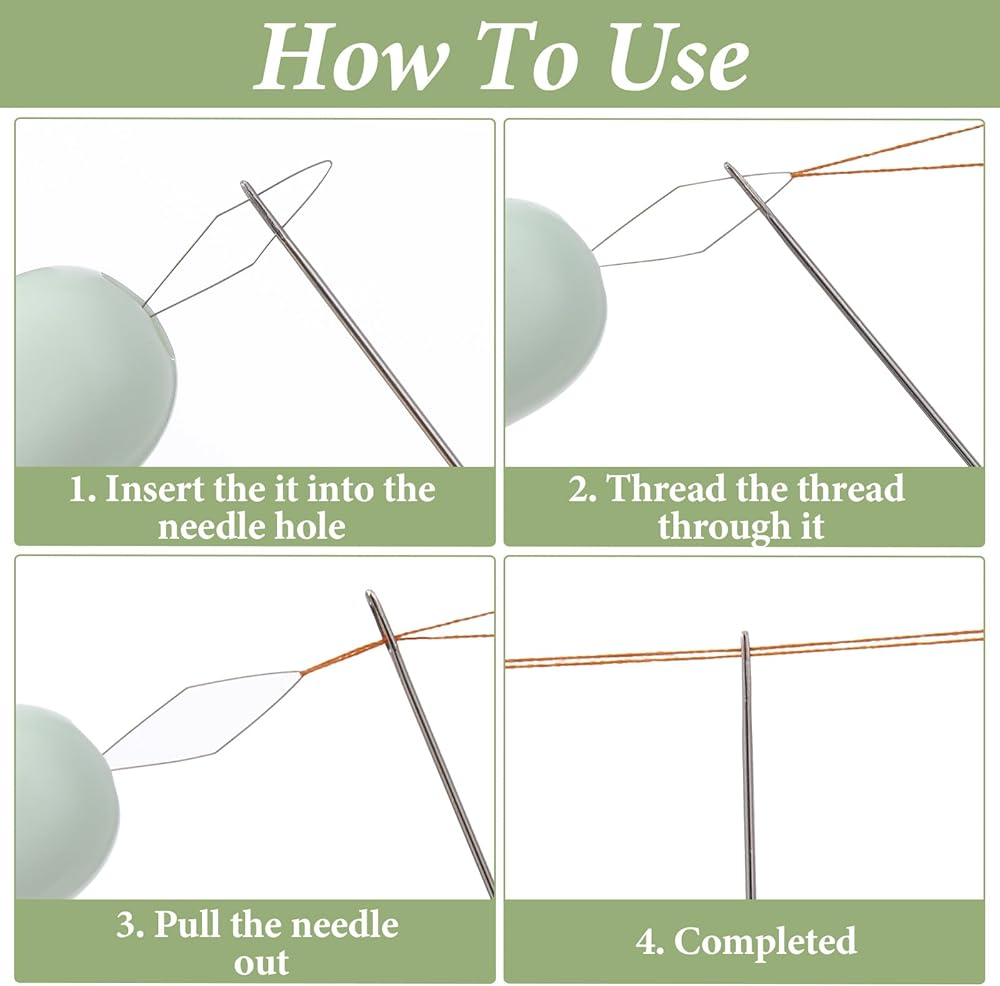 How To Use

1. Insert the it into the needle hole

2. Thread the thread through it

3. Pull the needle out

4. Completed