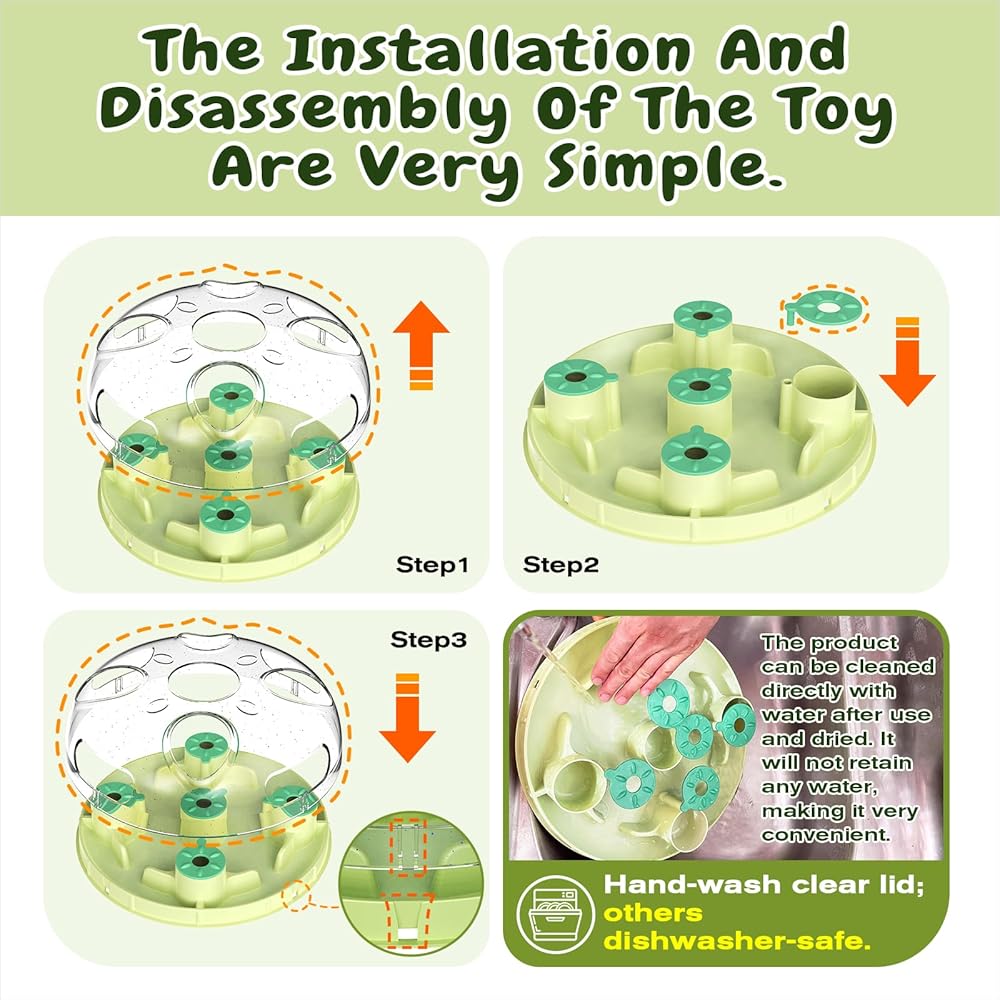 The Installation And Disassembly Of The Toy Are Very Simple.

Step1

Step2

Step3

The product can be cleaned directly with water after use and dried. It will not retain any water, making it very convenient.

Hand-wash clear lid; others dishwasher-safe.