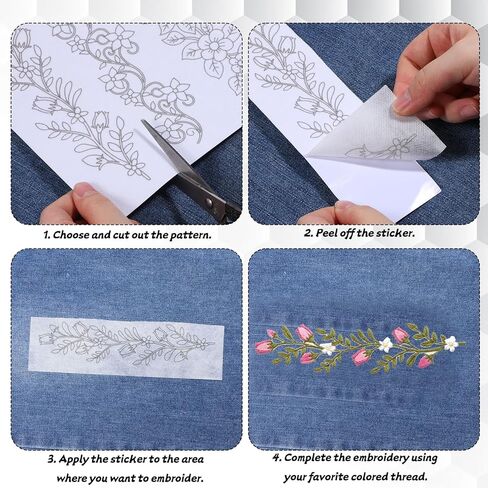 1. Choose and cut out the pattern.

2. Peel off the sticker.

3. Apply the sticker to the area where you want to embroider.

4. Complete the embroidery using your favorite colored thread.