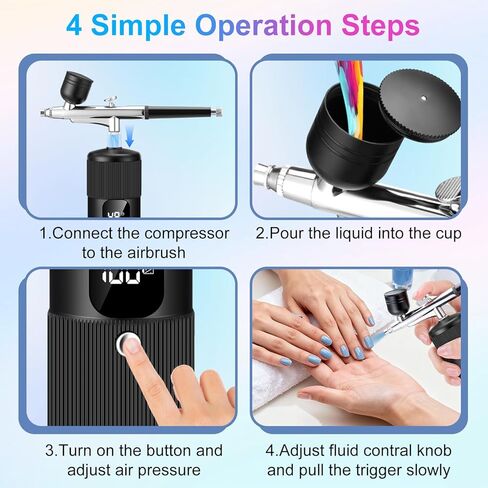 4 Simple Operation Steps

1.Connect the compressor to the airbrush

2.Pour the liquid into the cup

100

3.Turn on the button and adjust air pressure

4.Adjust fluid contral knob and pull the trigger slowly