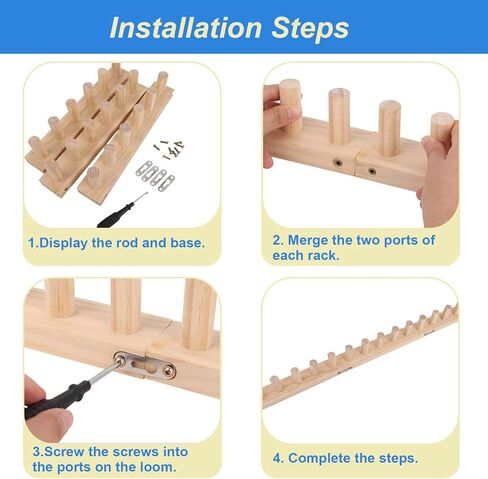 Installation Steps

1.Display the rod and base.

2. Merge the two ports of each rack.

3.Screw the screws into the ports on the loom.

4. Complete the steps.