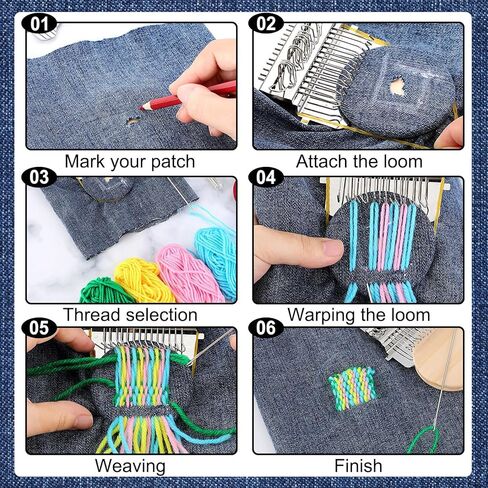 01
Mark your patch

02
Attach the loom

03
Thread selection

04
Warping the loom

05
Weaving

06
Finish