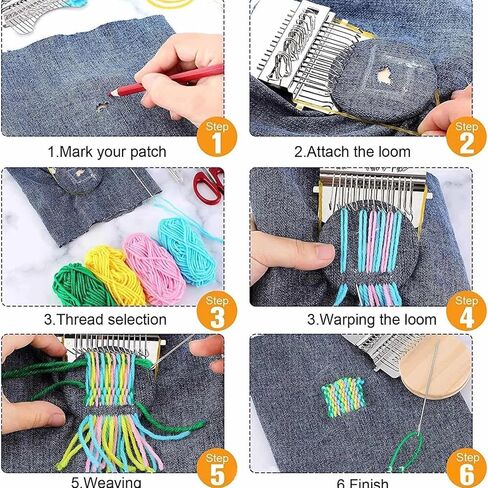 Step 1
1.Mark your patch

Step 2
2.Attach the loom

Step 3
3.Thread selection

Step 4
3.Warping the loom

Step 5
5.Weaving

Step 6
6.Finish