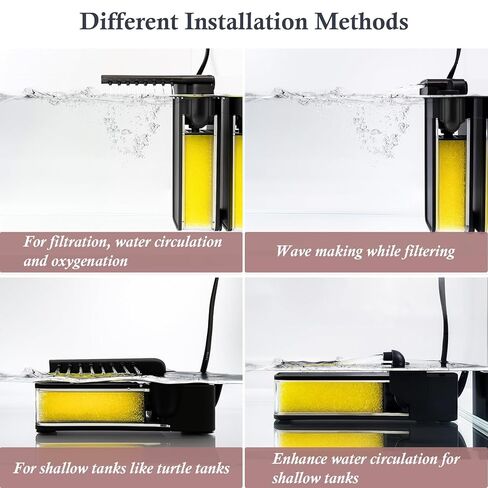 Different Installation Methods

For filtration, water circulation and oxygenation

Wave making while filtering

For shallow tanks like turtle tanks

Enhance water circulation for shallow tanks