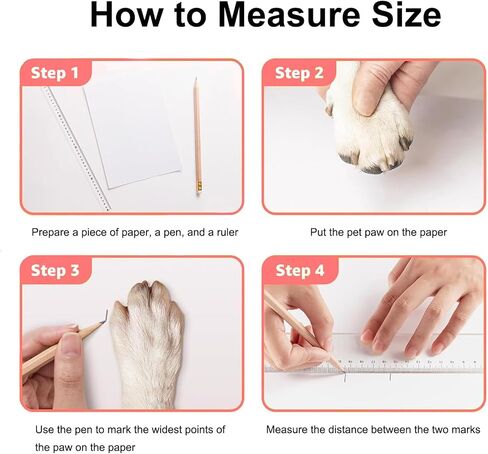 How to Measure Size

Step 1

Prepare a piece of paper, a pen, and a ruler

Step 2

Put the pet paw on the paper

Step 3

Use the pen to mark the widest points of the paw on the paper

Step 4

Measure the distance between the two marks