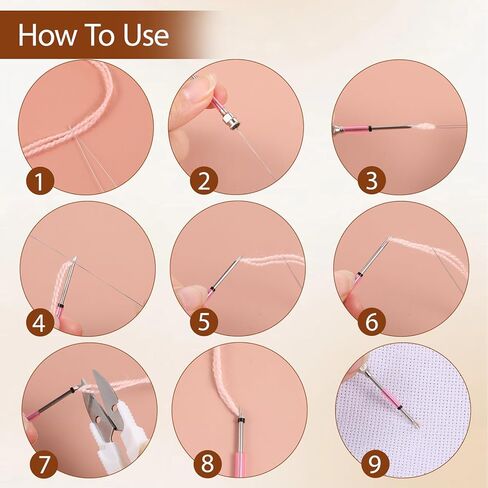 How To Use

1

2

3

4

5

6

7

8

9