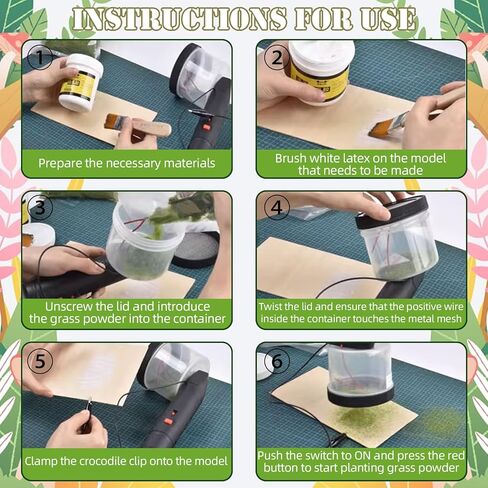 INSTRUCTIONS FOR USE

1
Prepare the necessary materials

2
Brush white latex on the model that needs to be made

3
Unscrew the lid and introduce the grass powder into the container

4
Twist the lid and ensure that the positive wire inside the container touches the metal mesh

5
Clamp the crocodile clip onto the model

6
Push the switch to ON and press the red button to start planting grass powder