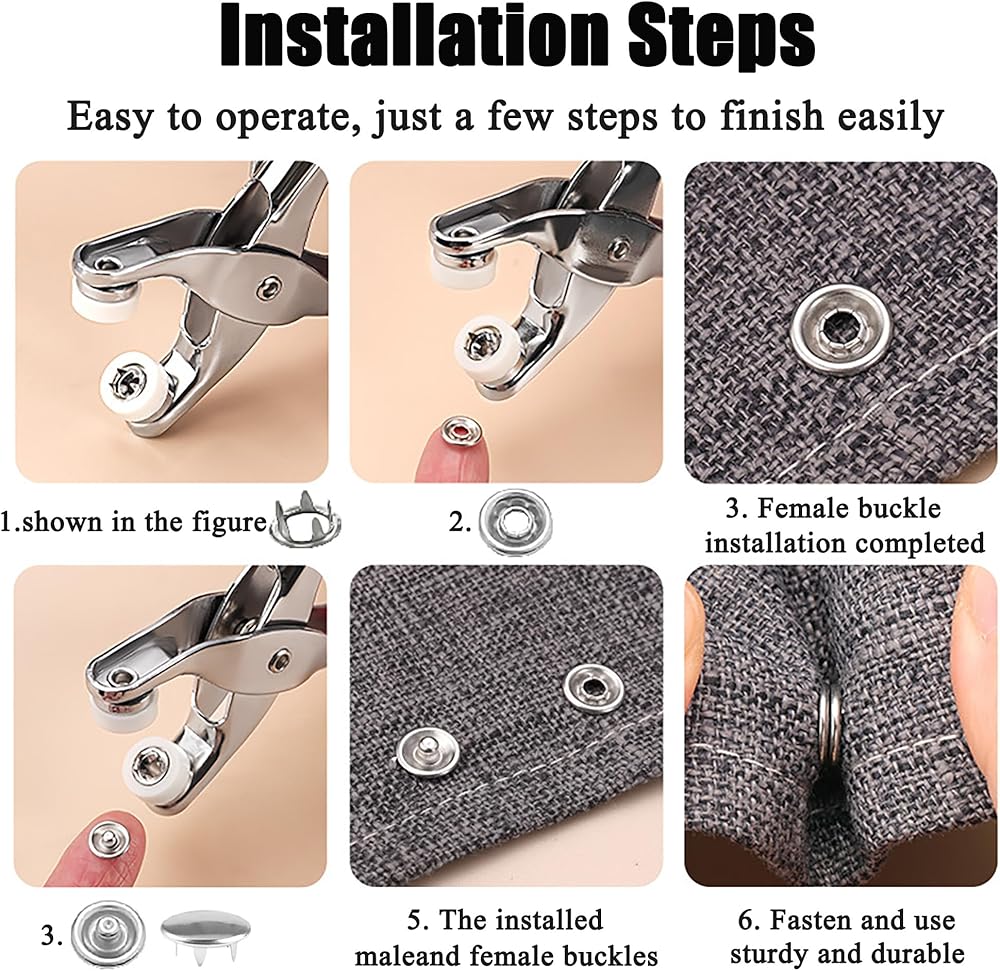 Installation Steps

Easy to operate, just a few steps to finish easily

1.shown in the figure

2.

3. Female buckle installation completed

3.

5. The installed maleand female buckles

6. Fasten and use sturdy and durable