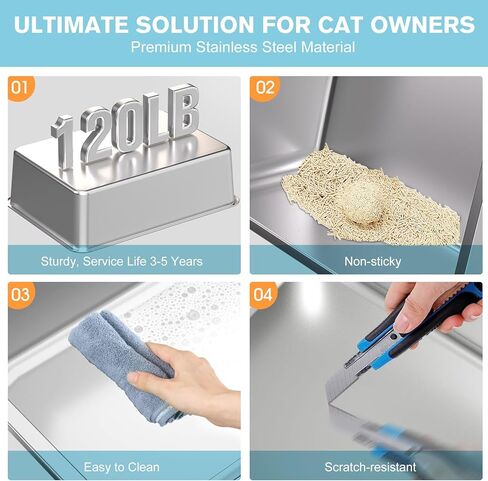 ULTIMATE SOLUTION FOR CAT OWNERS
Premium Stainless Steel Material

01

120LB

Sturdy, Service Life 3-5 Years

02

Non-sticky

03

Easy to Clean

04

Scratch-resistant