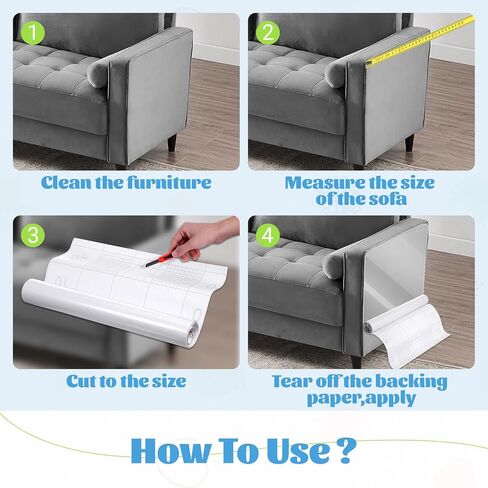 1

Clean the furniture

2

Measure the size of the sofa

3

Cut to the size

4

Tear off the backing paper,apply

How To Use ?