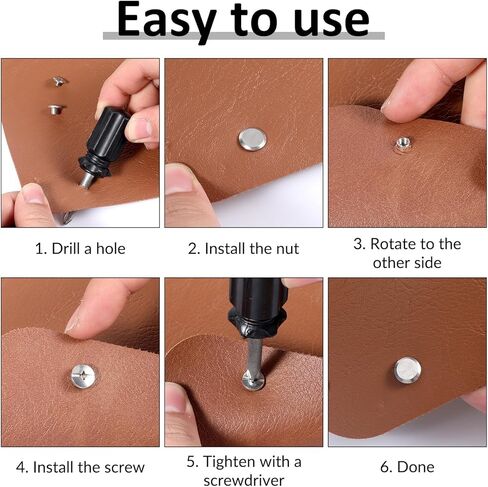 Easy to use

1. Drill a hole

2. Install the nut

3. Rotate to the other side

4. Install the screw

5. Tighten with a screwdriver

6. Done