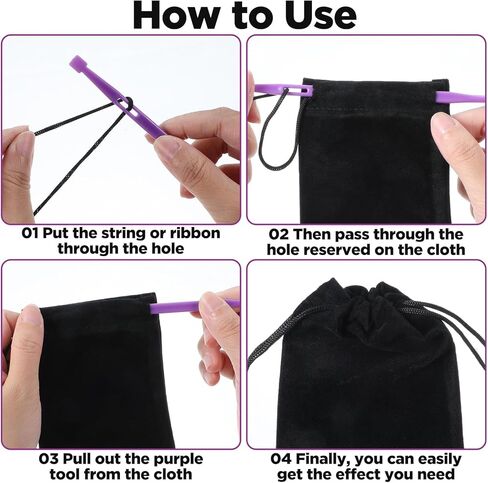 How to Use

01 Put the string or ribbon through the hole

02 Then pass through the hole reserved on the cloth

03 Pull out the purple tool from the cloth

04 Finally, you can easily get the effect you need