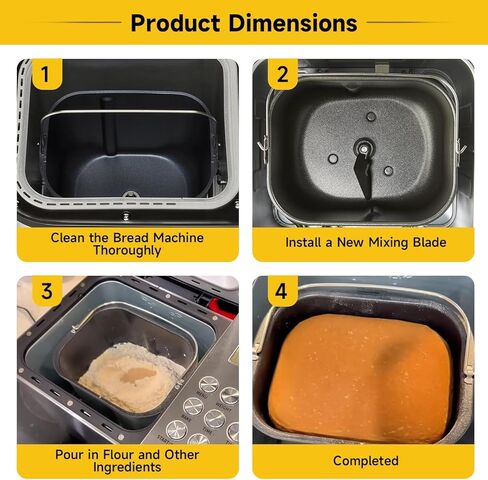 Product Dimensions

1

Clean the Bread Machine Thoroughly

2

Install a New Mixing Blade

3

MENU

WEIGHT

BAKE

TIME

START

Pour in Flour and Other Ingredients

4

Completed