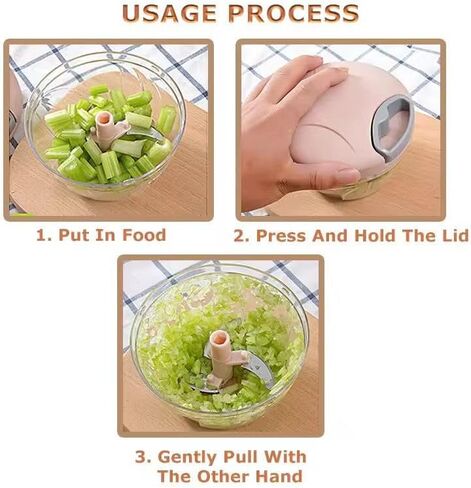 USAGE PROCESS

1. Put In Food

2. Press And Hold The Lid

3. Gently Pull With The Other Hand