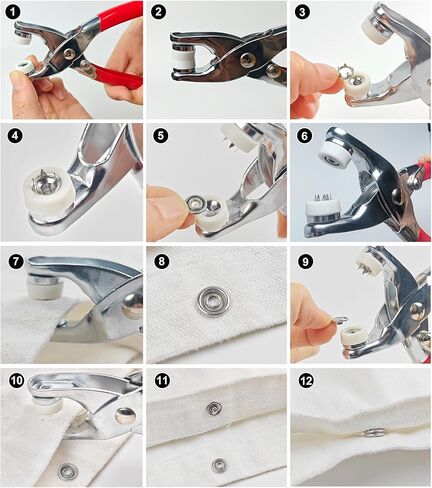 1

2

3

4

5

6

7

8

9

10

11

12