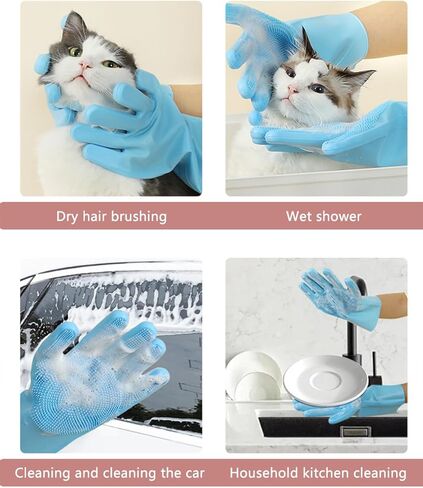 Dry hair brushing

Wet shower

Cleaning and cleaning the car

Household kitchen cleaning