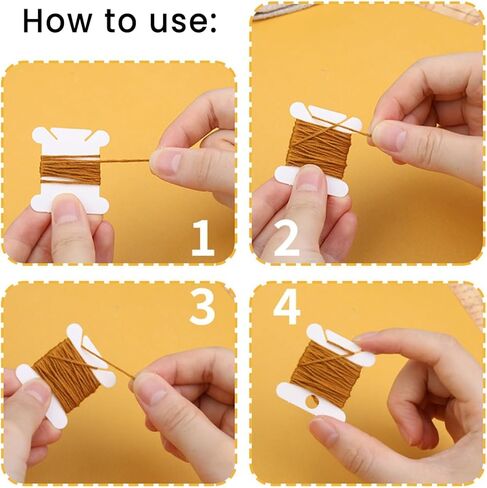 How to use:

1

2

3

4