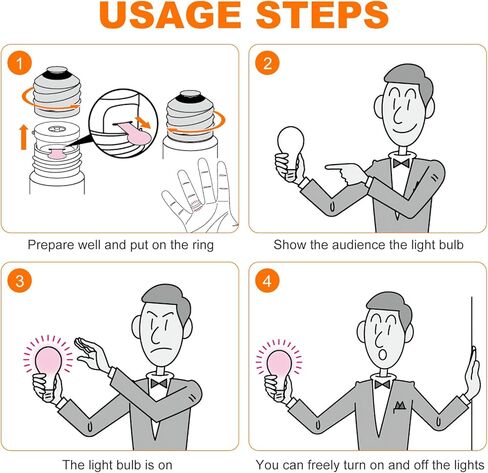 USAGE STEPS

1

Prepare well and put on the ring

2

Show the audience the light bulb

3

The light bulb is on

4

You can freely turn on and off the lights