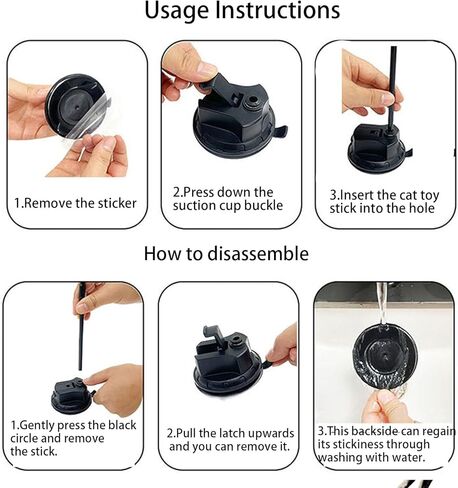 Usage Instructions

1.Remove the sticker

2.Press down the suction cup buckle

3.Insert the cat toy stick into the hole

How to disassemble

1.Gently press the black circle and remove the stick.

2.Pull the latch upwards and you can remove it.

3.This backside can regain its stickiness through washing with water.