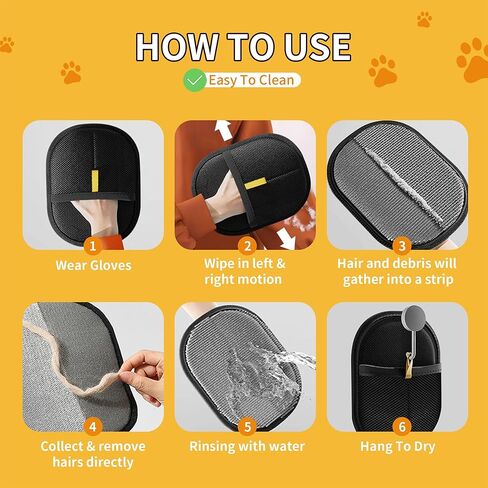 HOW TO USE

Easy To Clean

1
Wear Gloves

2
Wipe in left & right motion

3
Hair and debris will gather into a strip

4
Collect & remove hairs directly

5
Rinsing with water

6
Hang To Dry