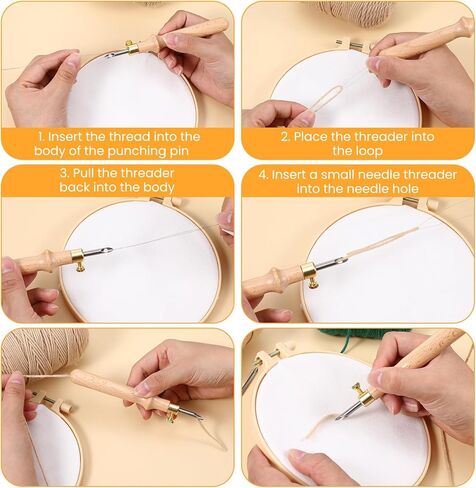 1. Insert the thread into the body of the punching pin

2. Place the threader into the loop

3. Pull the threader back into the body

4. Insert a small needle threader into the needle hole