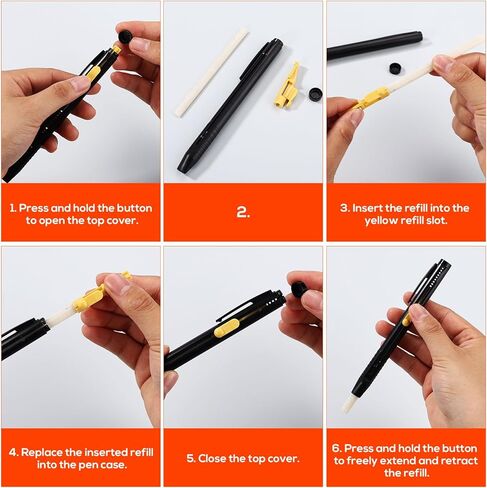 1. Press and hold the button to open the top cover.

2.

3. Insert the refill into the yellow refill slot.

4. Replace the inserted refill into the pen case.

5. Close the top cover.

6. Press and hold the button to freely extend and retract the refill.