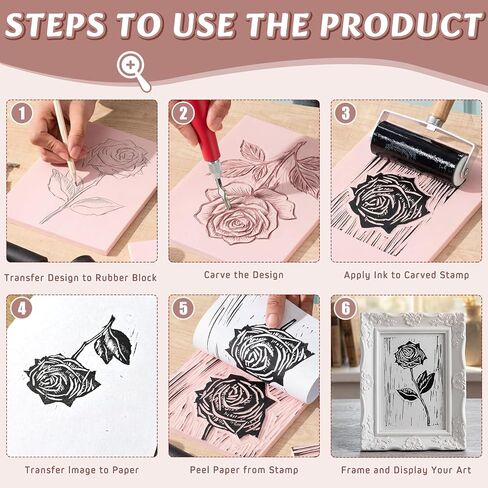 STEPS TO USE THE PRODUCT

1
Transfer Design to Rubber Block

2
Carve the Design

3
Apply Ink to Carved Stamp

4
Transfer Image to Paper

5
Peel Paper from Stamp

6
Frame and Display Your Art