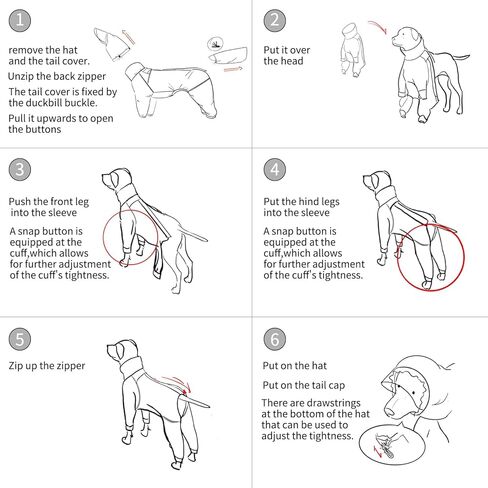 1

remove the hat and the tail cover.

Unzip the back zipper

The tail cover is fixed by the duckbill buckle.

Pull it upwards to open the buttons

2

Put it over the head

3

Push the front leg into the sleeve

A snap button is equipped at the cuff,which allows for further adjustment of the cuff's tightness.

4

Put the hind legs into the sleeve

A snap button is equipped at the cuff,which allows for further adjustment of the cuff's tightness.

5

Zip up the zipper

6

Put on the hat

Put on the tail cap

There are drawstrings at the bottom of the hat that can be used to adjust the tightness.